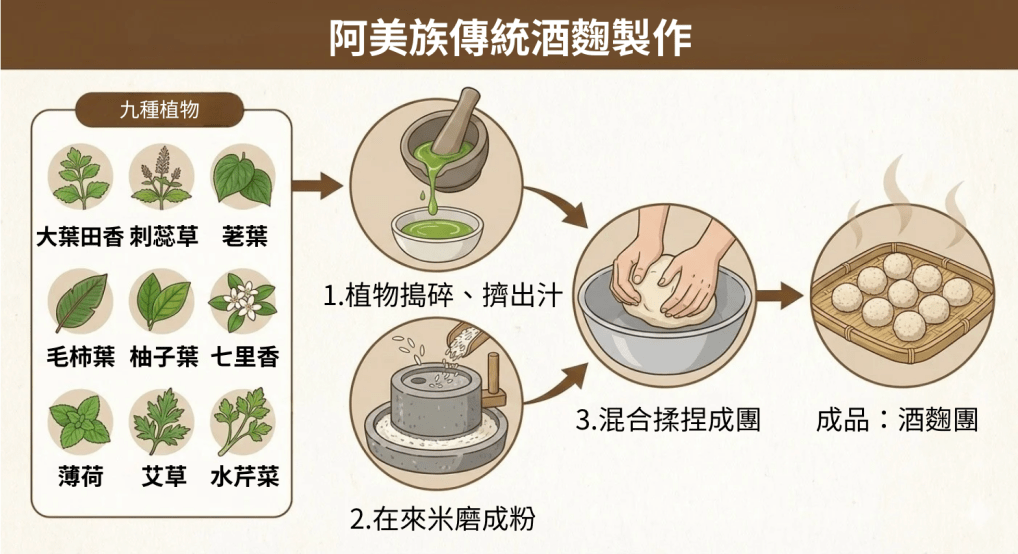 阿美族傳統酒麴製作

九種植物

大葉田香 刺蕊草 荖葉

毛柿葉 柚子葉 七里香

薄荷 艾草 水芹菜

1.植物搗碎、擠出汁

2.在來米磨成粉

3.混合揉捏成團

成品：酒麴團