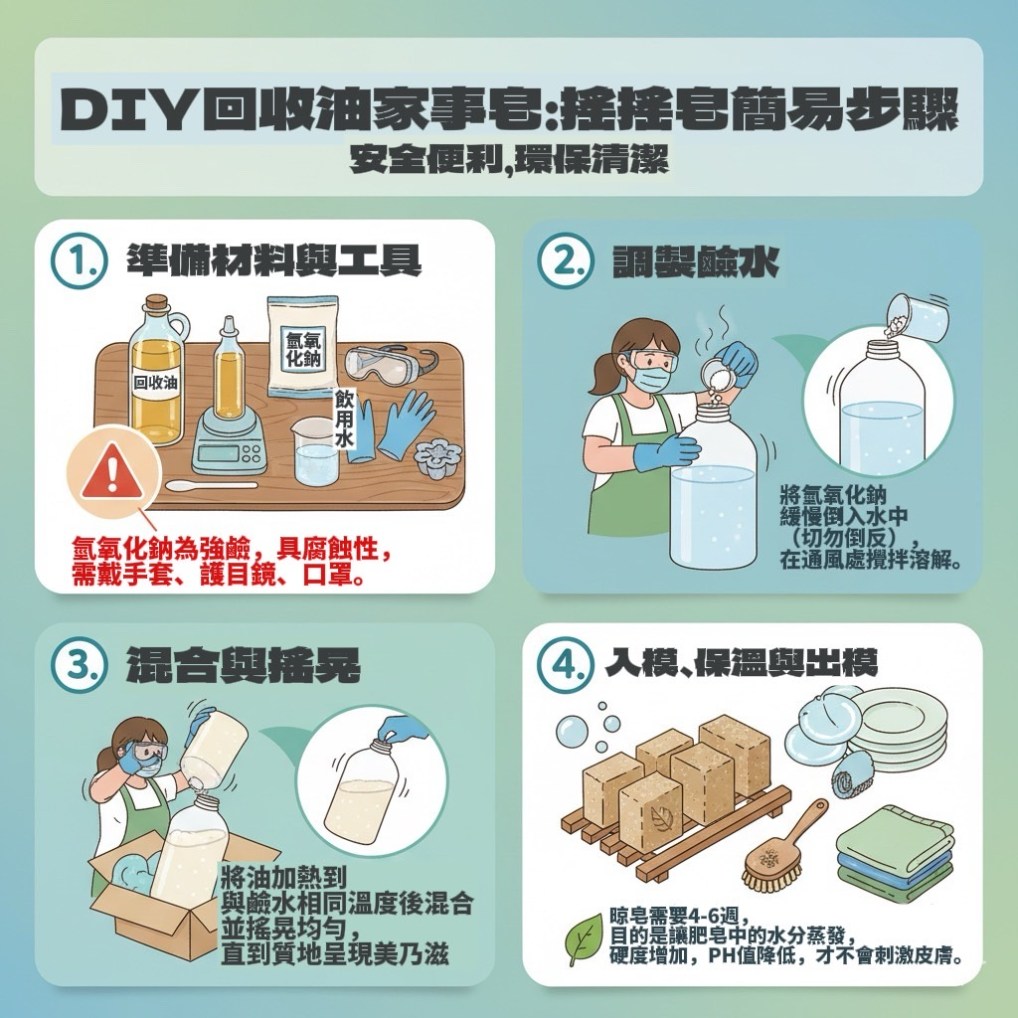 DIY回收油家事皂:搖搖皂簡易步驟
安全便利,環保清潔

1. 準備材料與工具

回收油
氫氧化鈉
飲用水

氫氧化鈉為強鹼，具腐蝕性，需戴手套、護目鏡、口罩。

2. 調製鹼水

將氫氧化鈉緩慢倒入水中（切勿倒反），在通風處攪拌溶解。

3. 混合與搖晃

將油加熱到與鹼水相同溫度後混合並搖晃均勻，直到質地呈現美乃滋

4. 入模、保溫與出模

晾皂需要4-6週，目的是讓肥皂中的水分蒸發，硬度增加，PH值降低，才不會刺激皮膚。