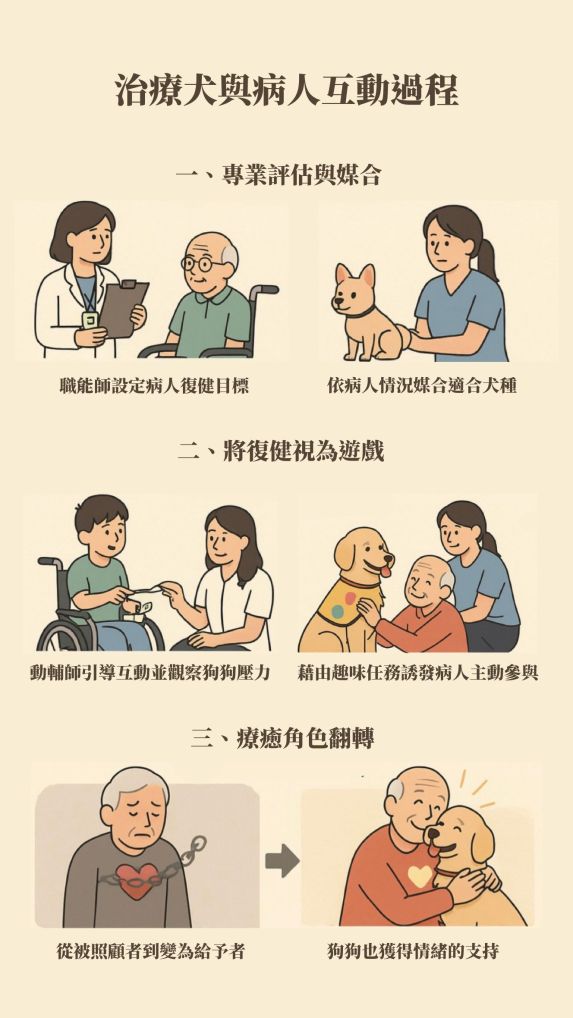 治療犬與病人互動過程

一、專業評估與媒合

職能師設定病人復健目標

依病人情況媒合適合犬種

二、將復健視為遊戲

動輔師引導互動並觀察狗狗壓力

藉由趣味任務誘發病人主動參與

三、療癒角色翻轉

從被照顧者到變為給予者

狗狗也獲得情緒的支持